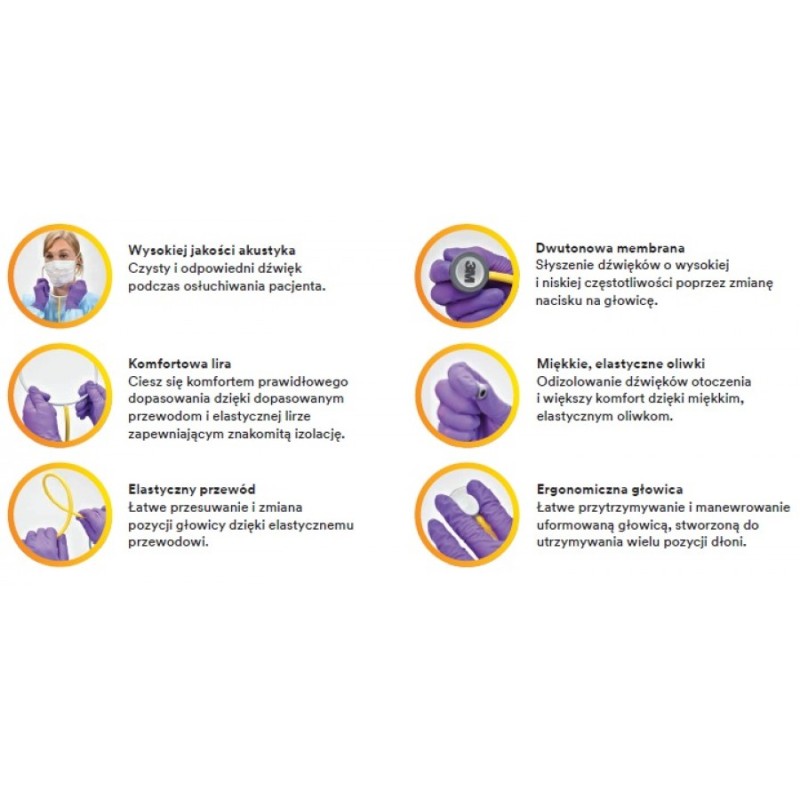 Wysokiej jakości akustyka
Czysty i odpowiedni dźwięk podczas osłuchiwania pacjenta.

Komfortowa lira
Ciesz się komfortem prawidłowego dopasowania dzięki dopasowanym przewodom i elastycznej lirze zapewniającym znakomitą izolację.

Elastyczny przewód
Łatwe przesuwanie i zmiana pozycji głowicy dzięki elastycznemu przewodowi.

3M

Dwutonowa membrana
Słyszenie dźwięków o wysokiej i niskiej częstotliwości poprzez zmianę nacisku na głowicę.

Miękkie, elastyczne oliwki
Odizolowanie dźwięków otoczenia i większy komfort dzięki miękkim, elastycznym oliwkom.

Ergonomiczna głowica
Łatwe przytrzymywanie i manewrowanie uformowaną głowicą, stworzoną do utrzymywania wielu pozycji dłoni.